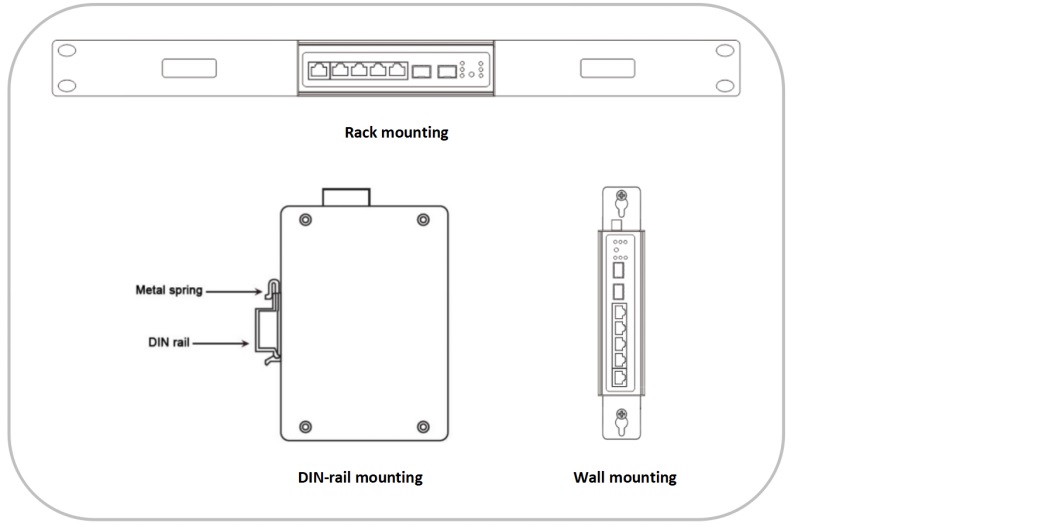 Rack mounting

Metal spring

DIN rail

DIN-rail mounting

Wall mounting